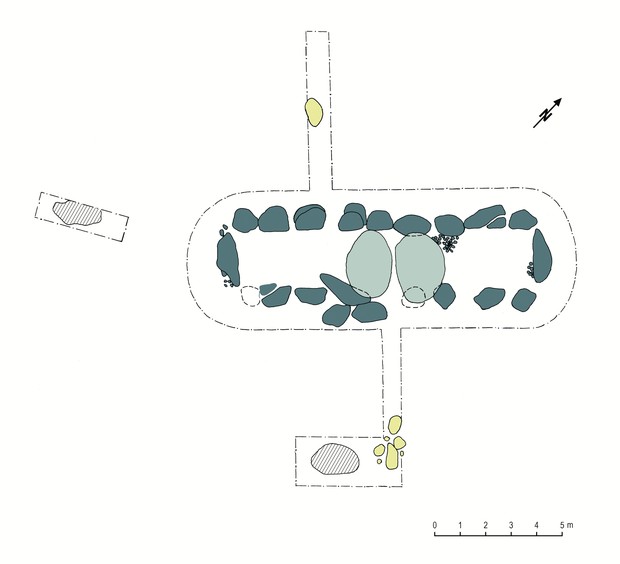 N

0 1 2 3 4 5 m